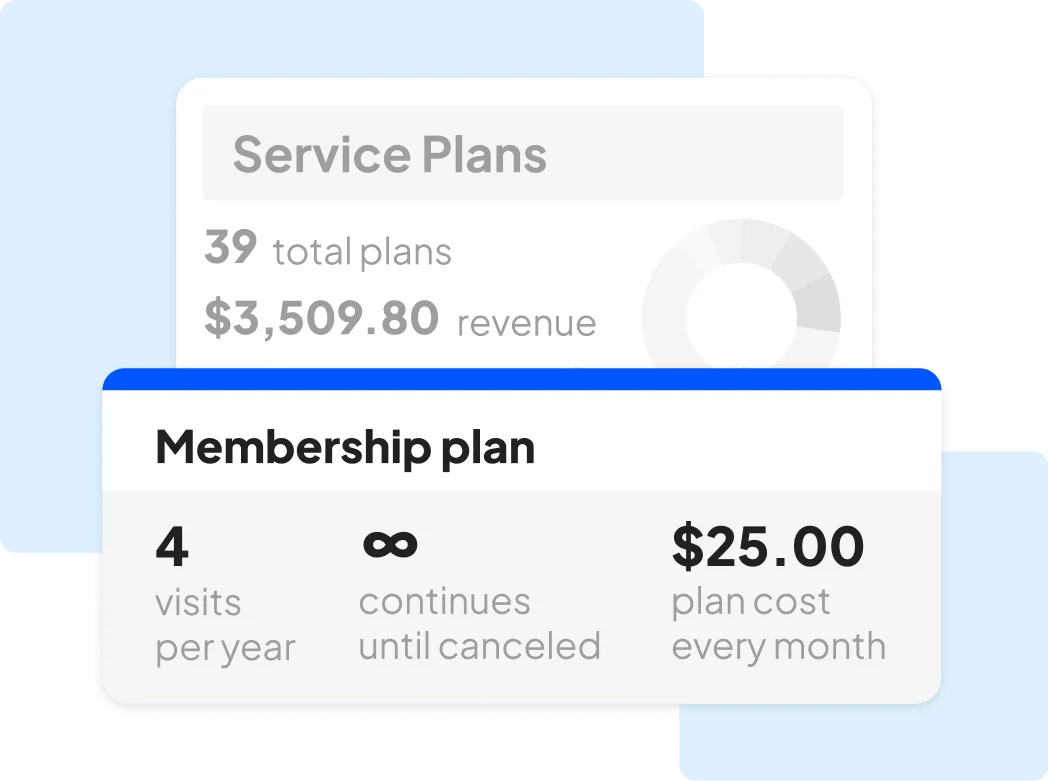 Service Plans

39 total plans

$3,509.80 revenue

Membership plan

4
visits per year

∞
continues until canceled

$25.00
plan cost every month