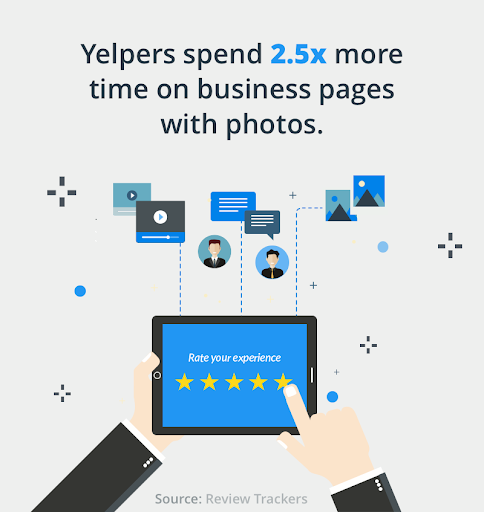 Yelpers spend 2.5x more time on business pages with photos.

Rate your experience

Source: Review Trackers